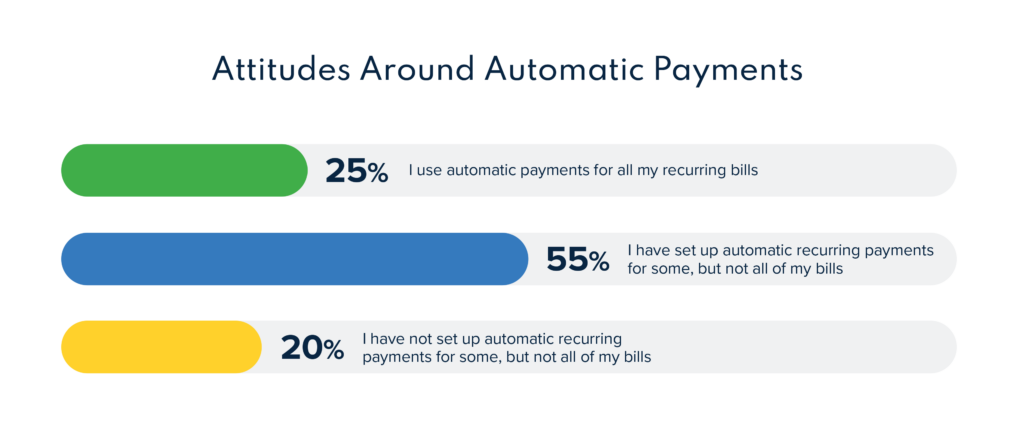 Attitudes Around Automatic Payments

25% I use automatic payments for all my recurring bills

55% I have set up automatic recurring payments for some, but not all of my bills

20% I have not set up automatic recurring payments for some, but not all of my bills