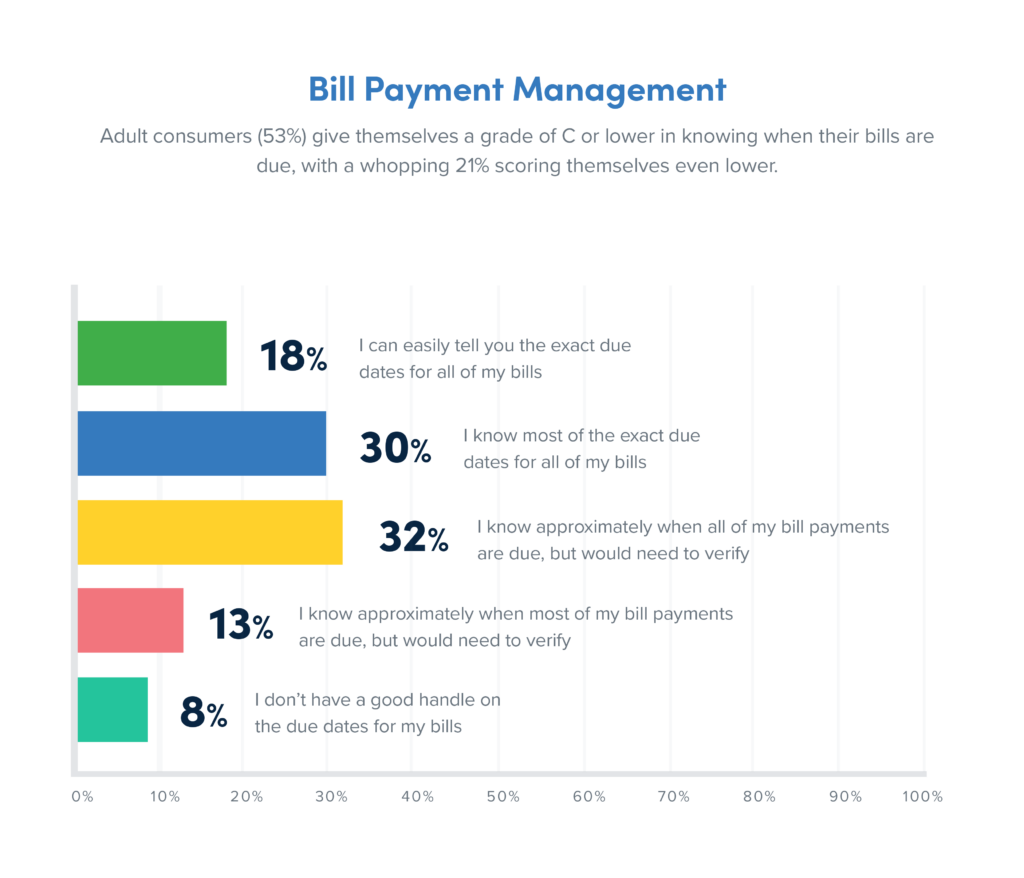 Bill Payment Management

Adult consumers (53%) give themselves a grade of C or lower in knowing when their bills are due, with a whopping 21% scoring themselves even lower.

18% I can easily tell you the exact due dates for all of my bills

30% I know most of the exact due dates for all of my bills

32% I know approximately when all of my bill payments are due, but would need to verify

13% I know approximately when most of my bill payments are due, but would need to verify

8% I don't have a good handle on the due dates for my bills

0% 10% 20% 30% 40% 50% 60% 70% 80% 90% 100%