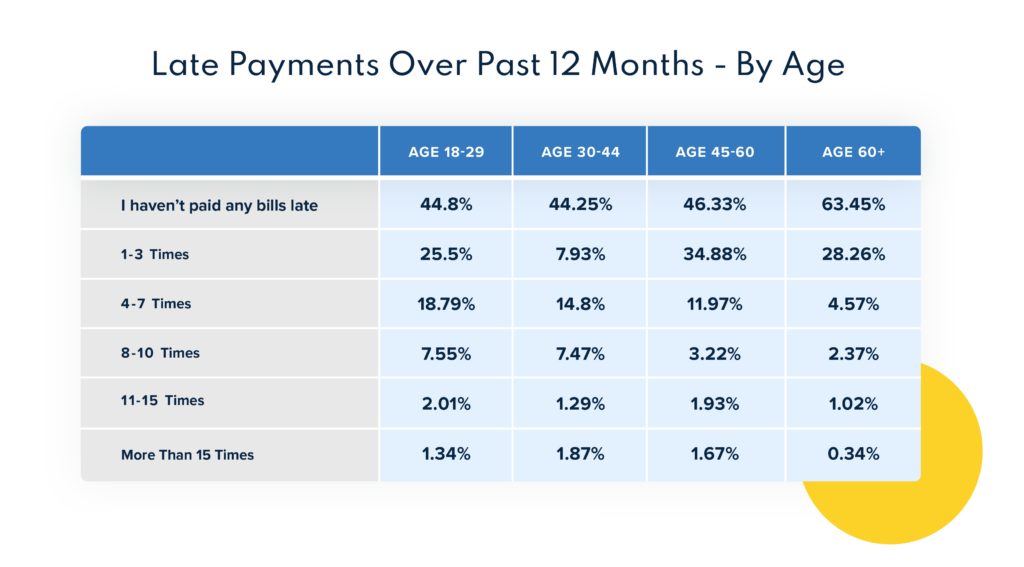 Late Payments Over Past 12 Months - By Age

| | AGE 18-29 | AGE 30-44 | AGE 45-60 | AGE 60+ |
|---|---|---|---|---|
| I haven't paid any bills late | 44.8% | 44.25% | 46.33% | 63.45% |
| 1-3 Times | 25.5% | 7.93% | 34.88% | 28.26% |
| 4-7 Times | 18.79% | 14.8% | 11.97% | 4.57% |
| 8-10 Times | 7.55% | 7.47% | 3.22% | 2.37% |
| 11-15 Times | 2.01% | 1.29% | 1.93% | 1.02% |
| More Than 15 Times | 1.34% | 1.87% | 1.67% | 0.34% |