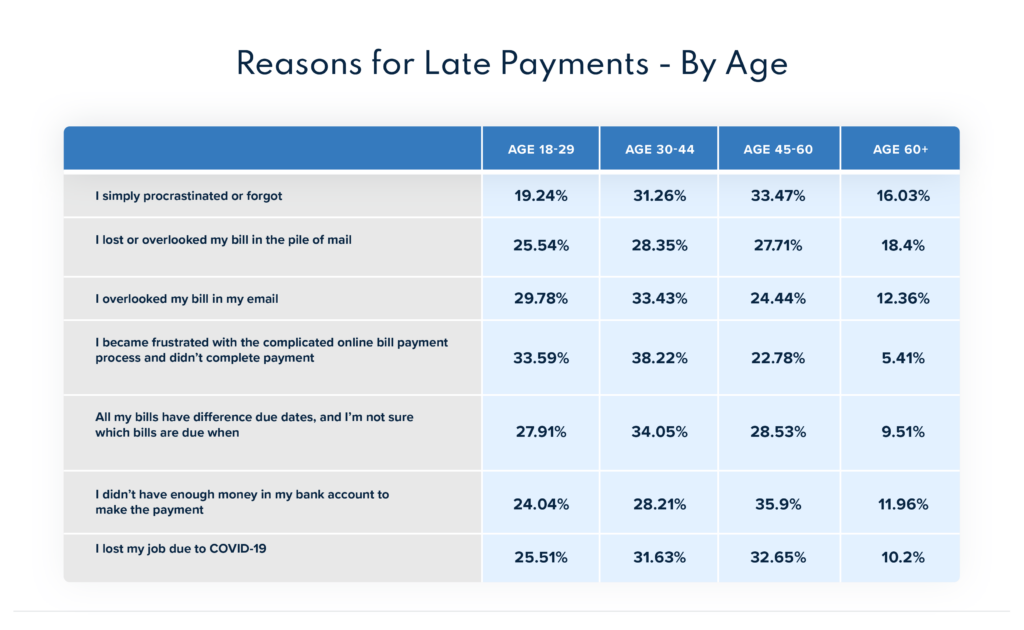 Reasons for Late Payments - By Age

| | AGE 18-29 | AGE 30-44 | AGE 45-60 | AGE 60+ |
|---|---|---|---|---|
| I simply procrastinated or forgot | 19.24% | 31.26% | 33.47% | 16.03% |
| I lost or overlooked my bill in the pile of mail | 25.54% | 28.35% | 27.71% | 18.4% |
| I overlooked my bill in my email | 29.78% | 33.43% | 24.44% | 12.36% |
| I became frustrated with the complicated online bill payment process and didn't complete payment | 33.59% | 38.22% | 22.78% | 5.41% |
| All my bills have difference due dates, and I'm not sure which bills are due when | 27.91% | 34.05% | 28.53% | 9.51% |
| I didn't have enough money in my bank account to make the payment | 24.04% | 28.21% | 35.9% | 11.96% |
| I lost my job due to COVID-19 | 25.51% | 31.63% | 32.65% | 10.2% |