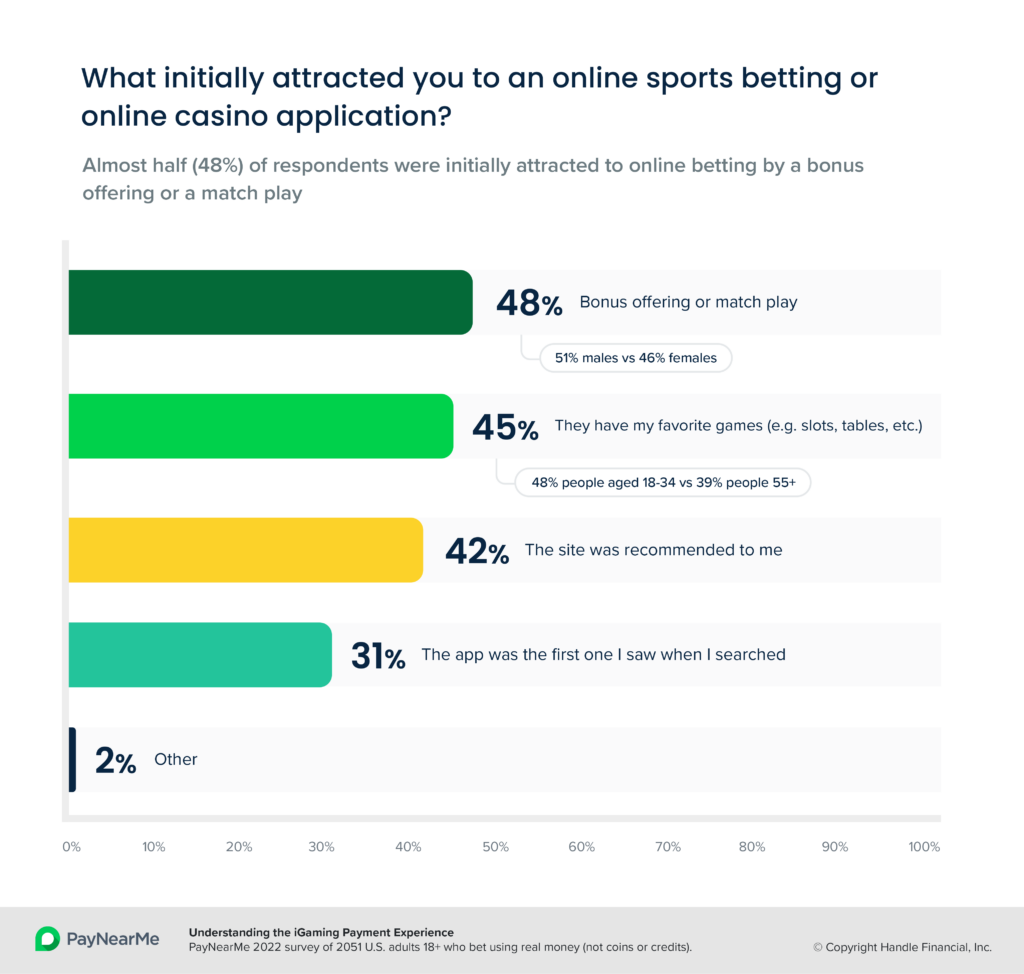 What initially attracted you to an online sports betting or online casino application?

Almost half (48%) of respondents were initially attracted to online betting by a bonus offering or a match play

48% Bonus offering or match play

51% males vs 46% females

45% They have my favorite games (e.g. slots, tables, etc.)

48% people aged 18-34 vs 39% people 55+

42% The site was recommended to me

31% The app was the first one I saw when I searched

2% Other

0% 10% 20% 30% 40% 50% 60% 70% 80% 90% 100%

PayNearMe

Understanding the iGaming Payment Experience
PayNearMe 2022 survey of 2051 U.S. adults 18+ who bet using real money (not coins or credits).

© Copyright Handle Financial, Inc.