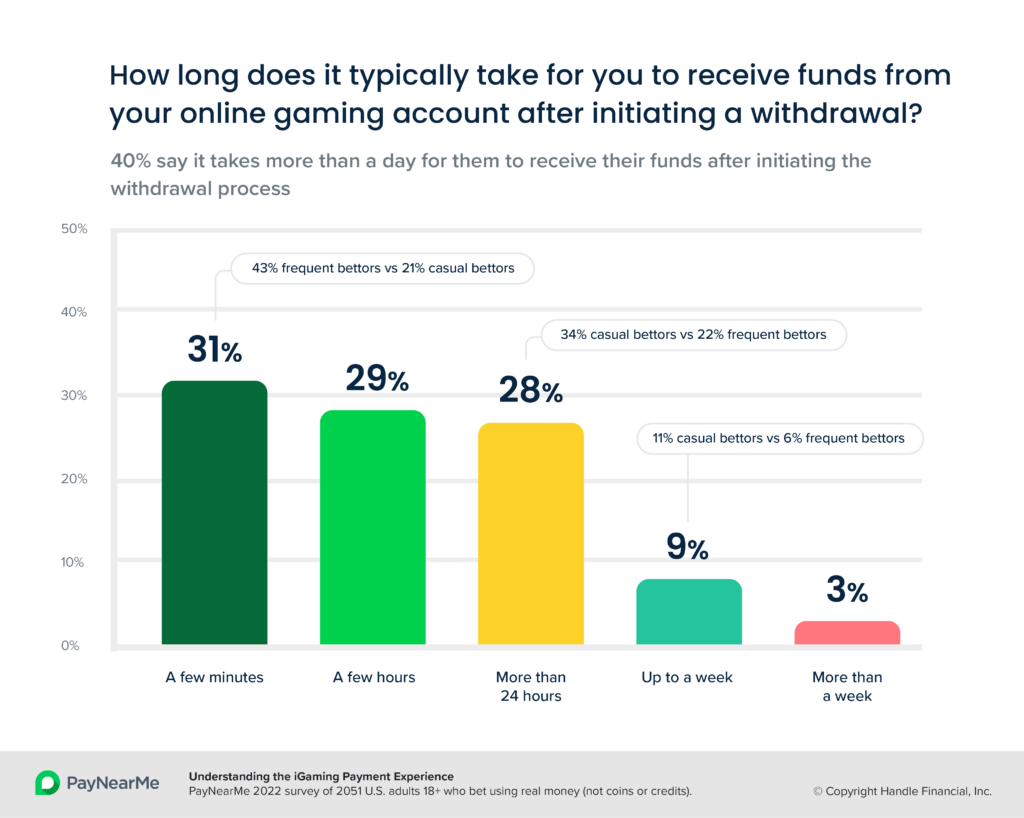 How long does it typically take for you to receive funds from your online gaming account after initiating a withdrawal?

40% say it takes more than a day for them to receive their funds after initiating the withdrawal process

50%
40%
30%
20%
10%
0%

43% frequent bettors vs 21% casual bettors

34% casual bettors vs 22% frequent bettors

11% casual bettors vs 6% frequent bettors

31%
29%
28%
9%
3%

A few minutes
A few hours
More than 24 hours
Up to a week
More than a week

PayNearMe

Understanding the iGaming Payment Experience
PayNearMe 2022 survey of 2051 U.S. adults 18+ who bet using real money (not coins or credits).

© Copyright Handle Financial, Inc.