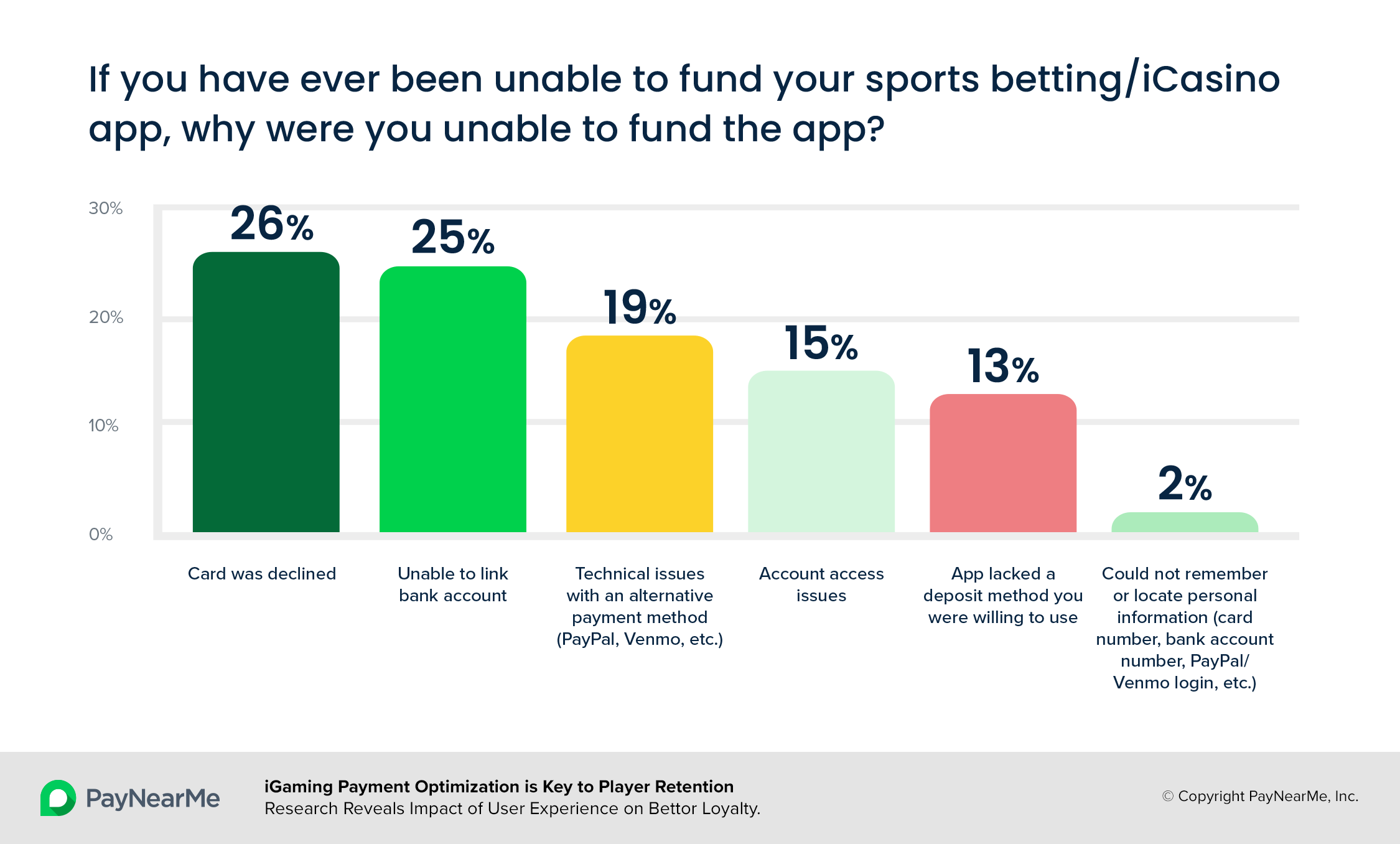 If you have ever been unable to fund your sports betting/iCasino app, why were you unable to fund the app?

30%
20%
10%
0%

26%
25%
19%
15%
13%
2%

Card was declined

Unable to link bank account

Technical issues with an alternative payment method (PayPal, Venmo, etc.)

Account access issues

App lacked a deposit method you were willing to use

Could not remember or locate personal information (card number, bank account number, PayPal/ Venmo login, etc.)

PayNearMe

iGaming Payment Optimization is Key to Player Retention
Research Reveals Impact of User Experience on Bettor Loyalty.

© Copyright PayNearMe, Inc.