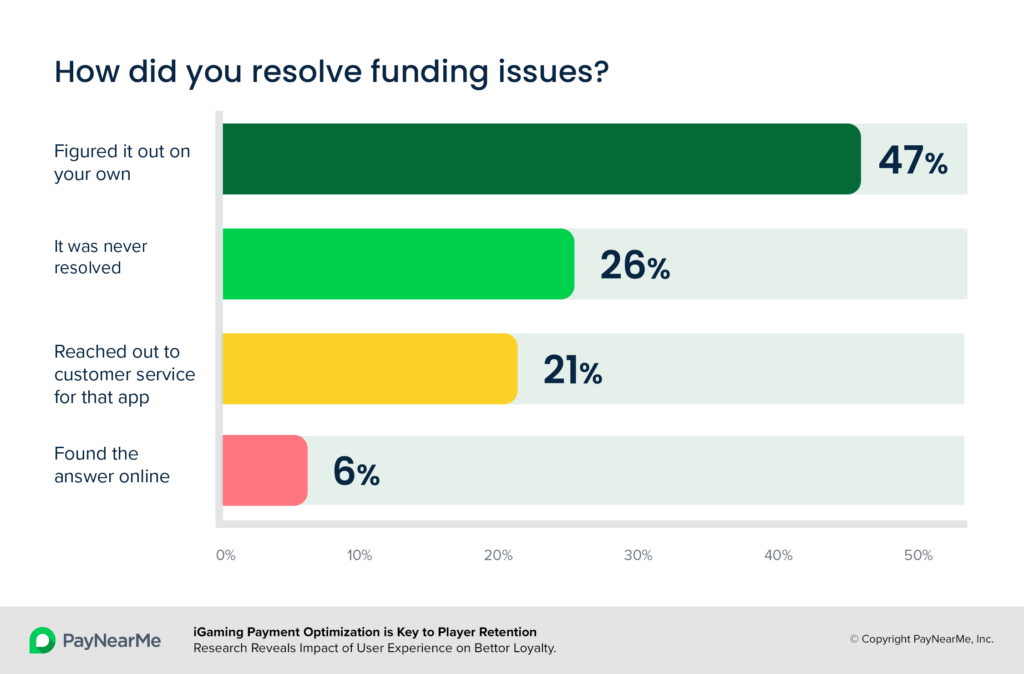 How did you resolve funding issues?

Figured it out on your own 47%

It was never resolved 26%

Reached out to customer service for that app 21%

Found the answer online 6%

0% 10% 20% 30% 40% 50%

PayNearMe

iGaming Payment Optimization is Key to Player Retention
Research Reveals Impact of User Experience on Bettor Loyalty.

© Copyright PayNearMe, Inc.