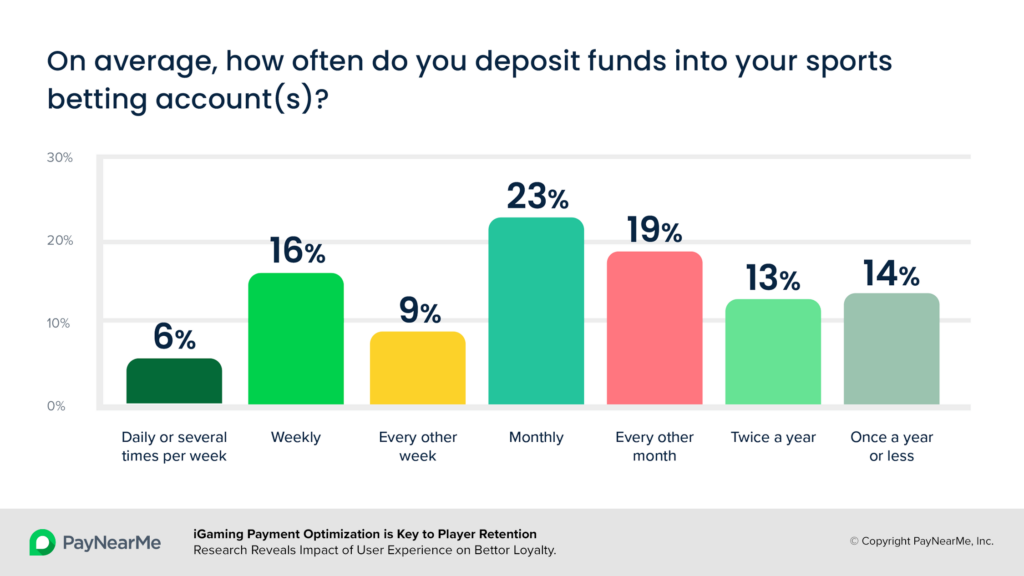 On average, how often do you deposit funds into your sports betting account(s)?

30%
20%
10%
0%

6%
16%
9%
23%
19%
13%
14%

Daily or several times per week
Weekly
Every other week
Monthly
Every other month
Twice a year
Once a year or less

PayNearMe

iGaming Payment Optimization is Key to Player Retention
Research Reveals Impact of User Experience on Bettor Loyalty.

© Copyright PayNearMe, Inc.